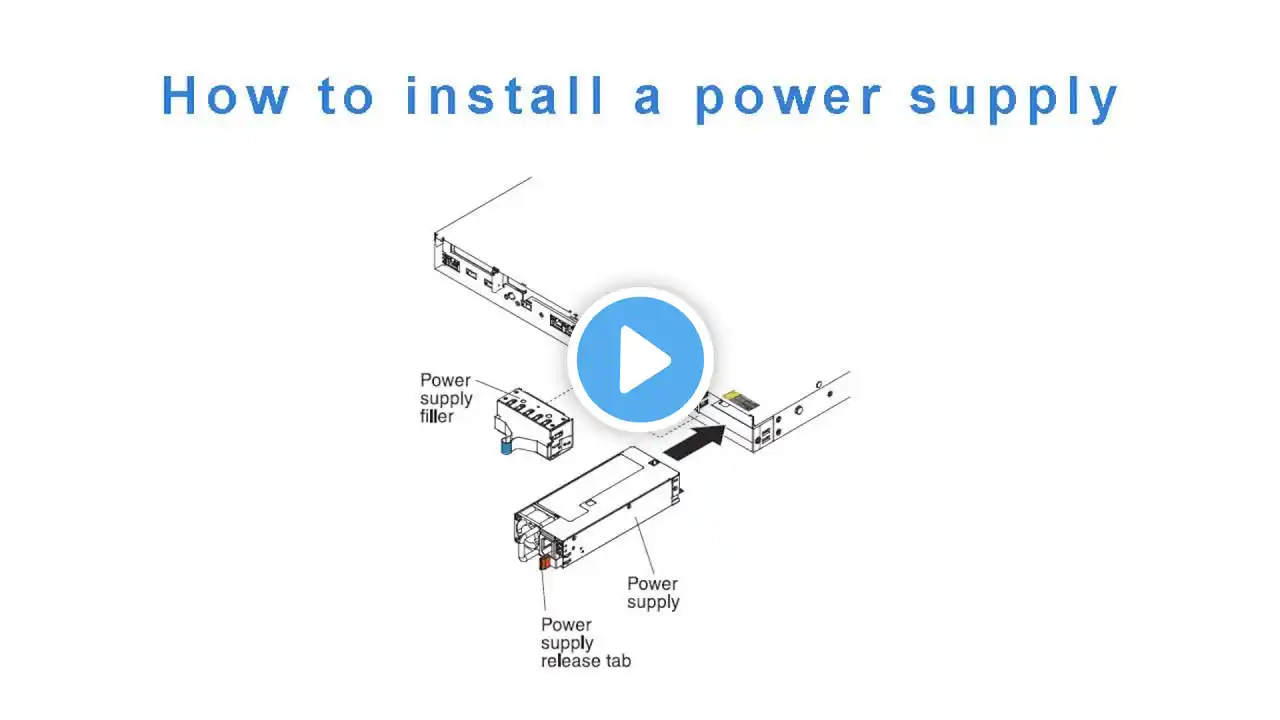 How to install a power supply

Power supply filler

Power supply

Power supply release tab