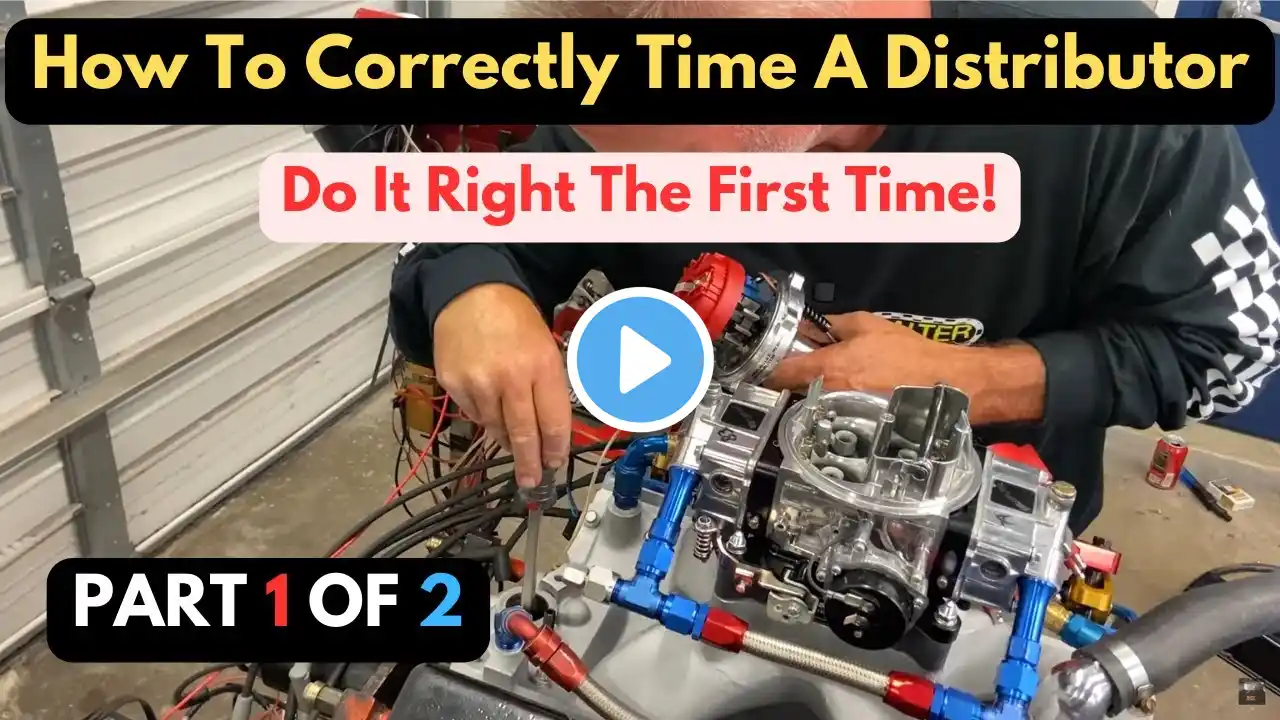 How To Correctly Time A Distributor

Do It Right The First Time!

PART 1 OF 2