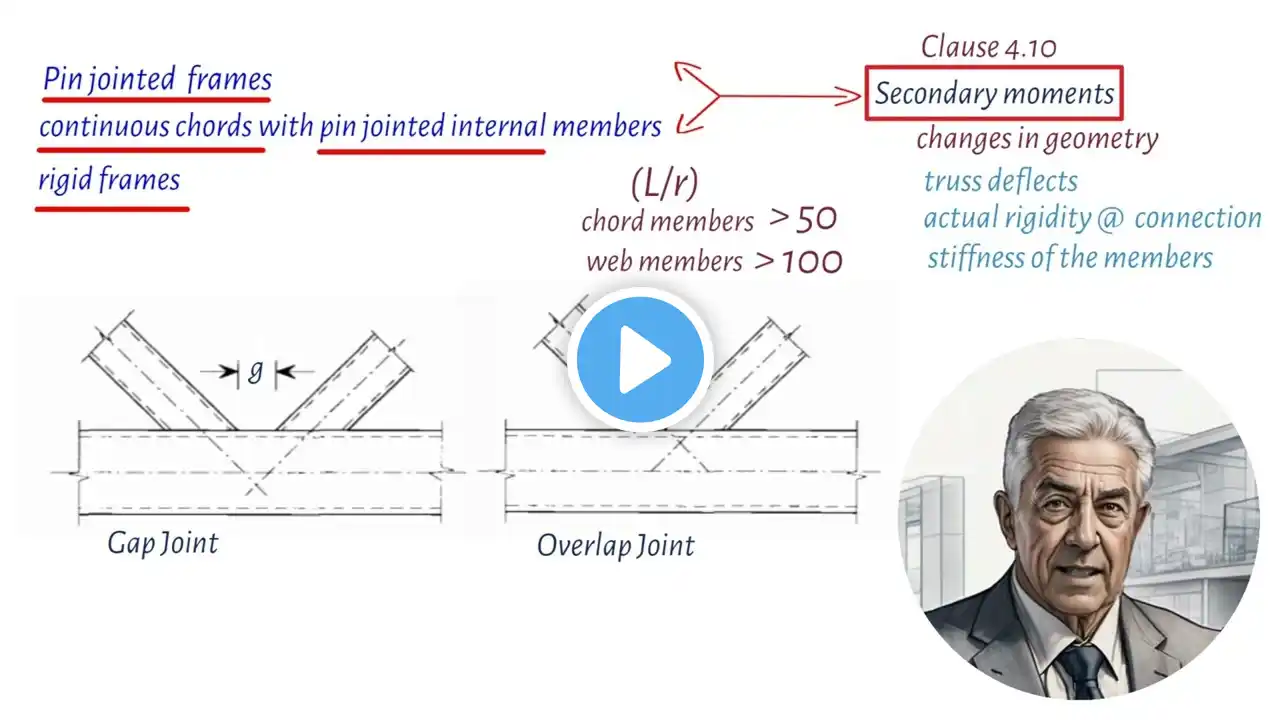 Pin jointed frames

continuous chords with pin jointed internal members

rigid frames

Clause 4.10

Secondary moments

changes in geometry

truss deflects

actual rigidity @ connection

stiffness of the members

(L/r)

chord members > 50

web members > 100

g

Gap Joint

Overlap Joint