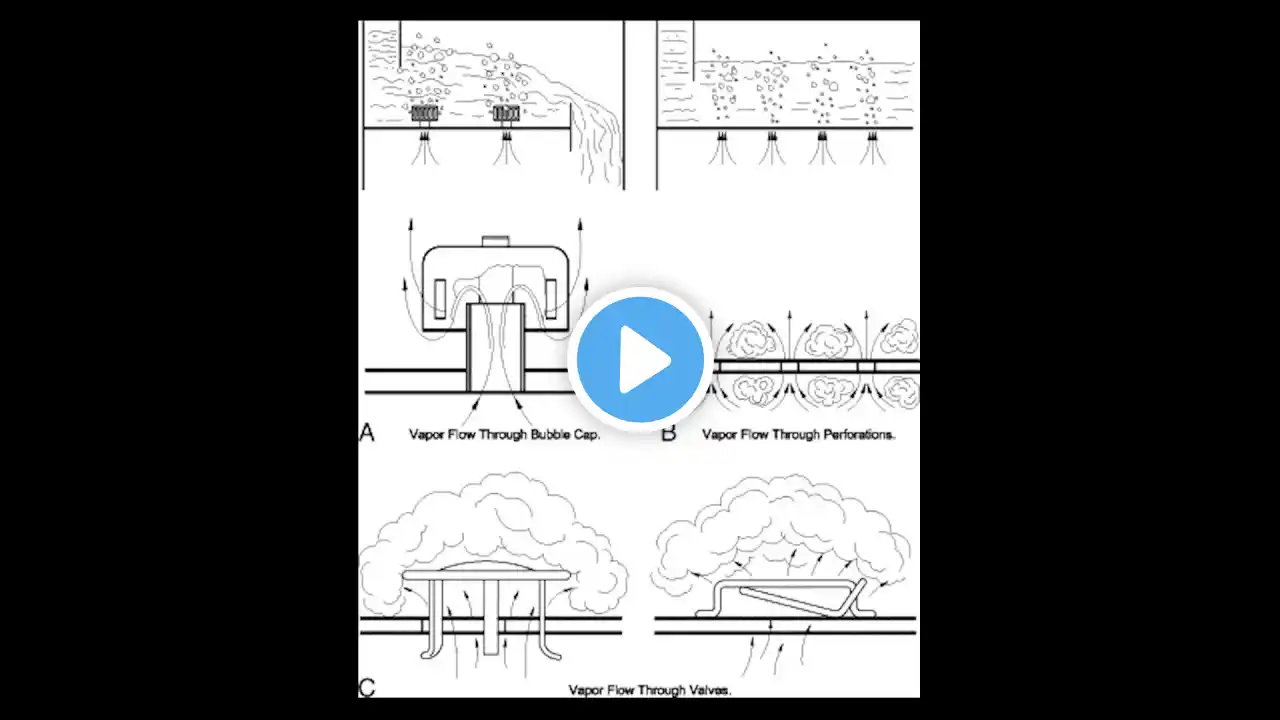 A Vapor Flow Through Bubble Cap.

B Vapor Flow Through Perforations.

C Vapor Flow Through Valves.