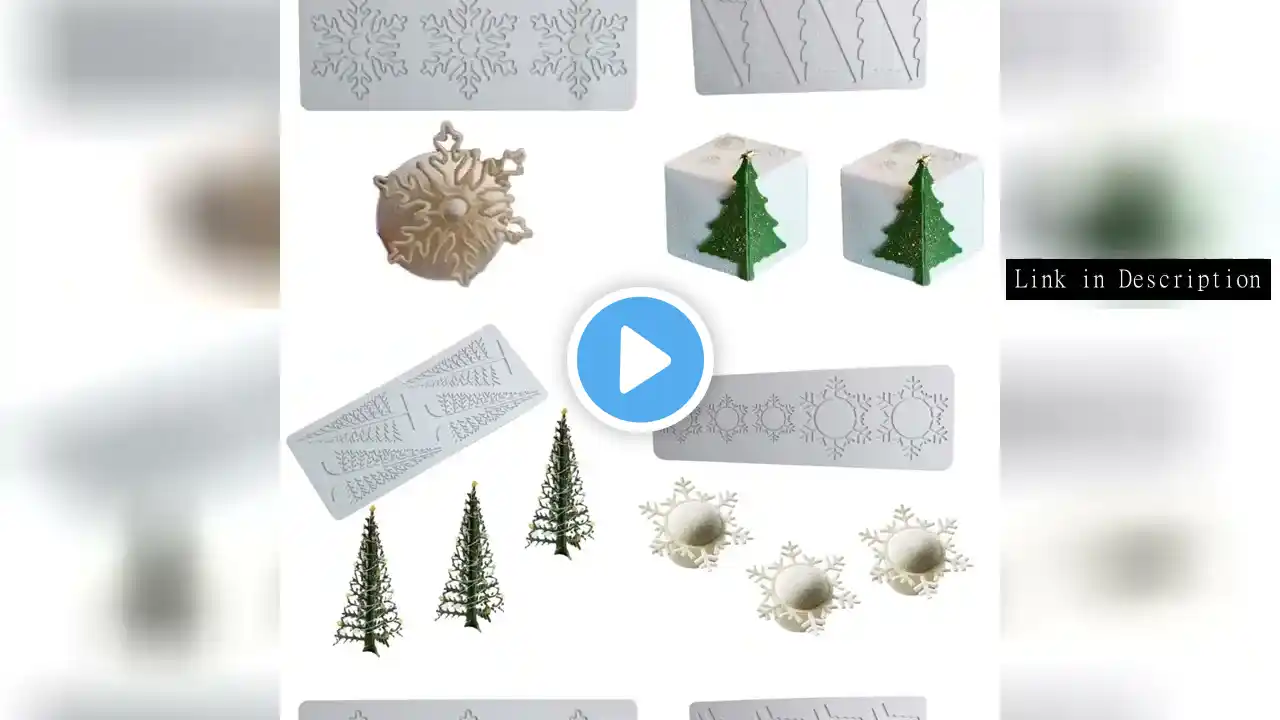 Link in Description