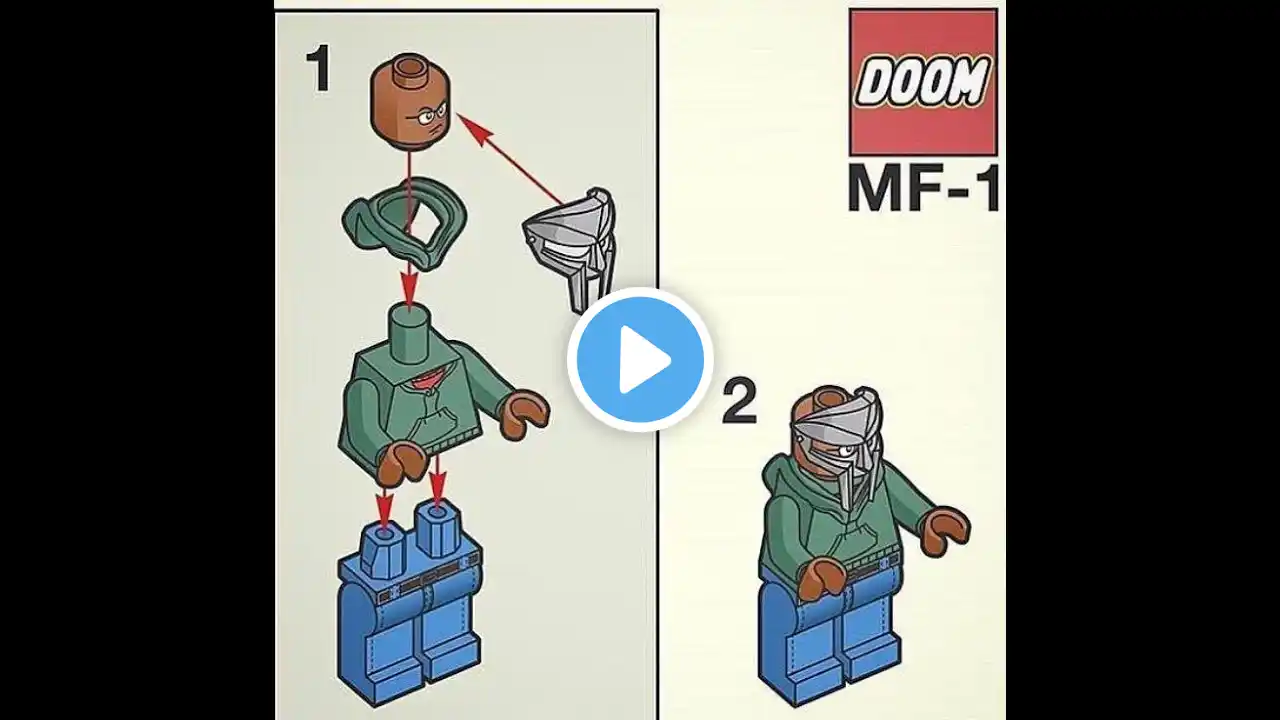 1

DOOM

MF-1

2